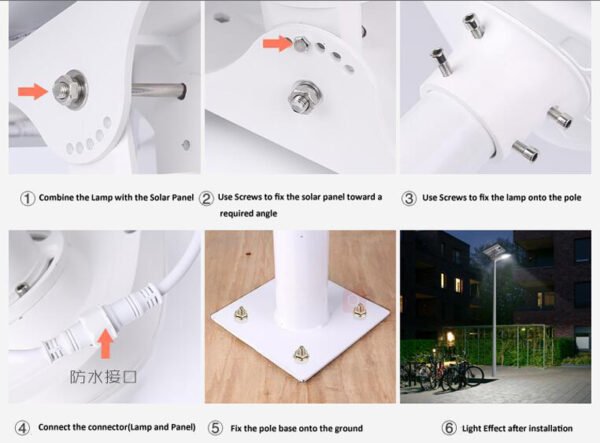 ① Combine the Lamp with the Solar Panel

② Use Screws to fix the solar panel toward a required angle

③ Use Screws to fix the lamp onto the pole

防水接口

④ Connect the connector(Lamp and Panel)

⑤ Fix the pole base onto the ground

⑥ Light Effect after installation